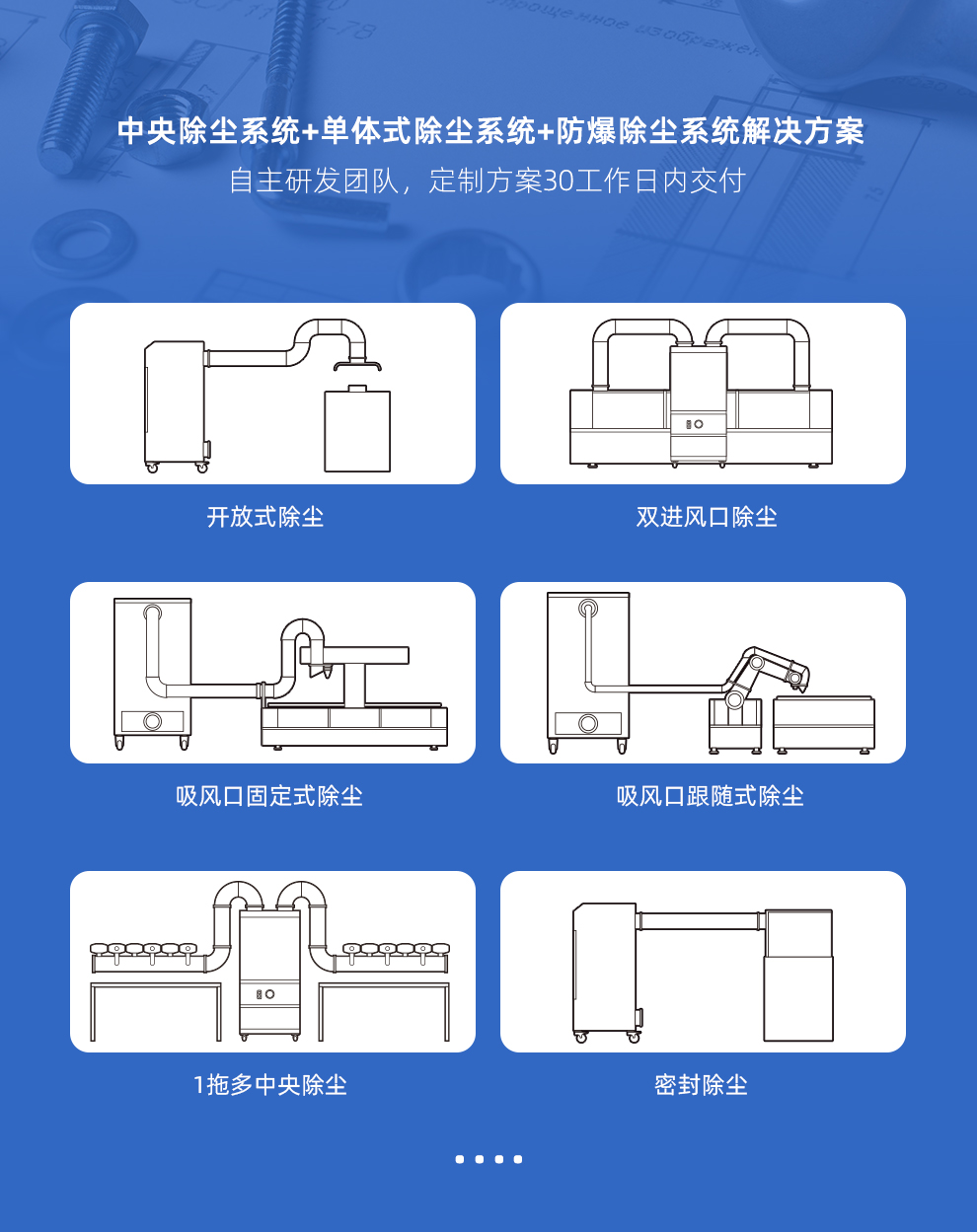 中央除尘系统+单体式除尘系统+防爆除尘系统解决方案
自主研发团队，定制方案30工作日内交付

开放式除尘

双进风口除尘

吸风口固定式除尘

吸风口跟随式除尘

1拖多中央除尘

密封除尘